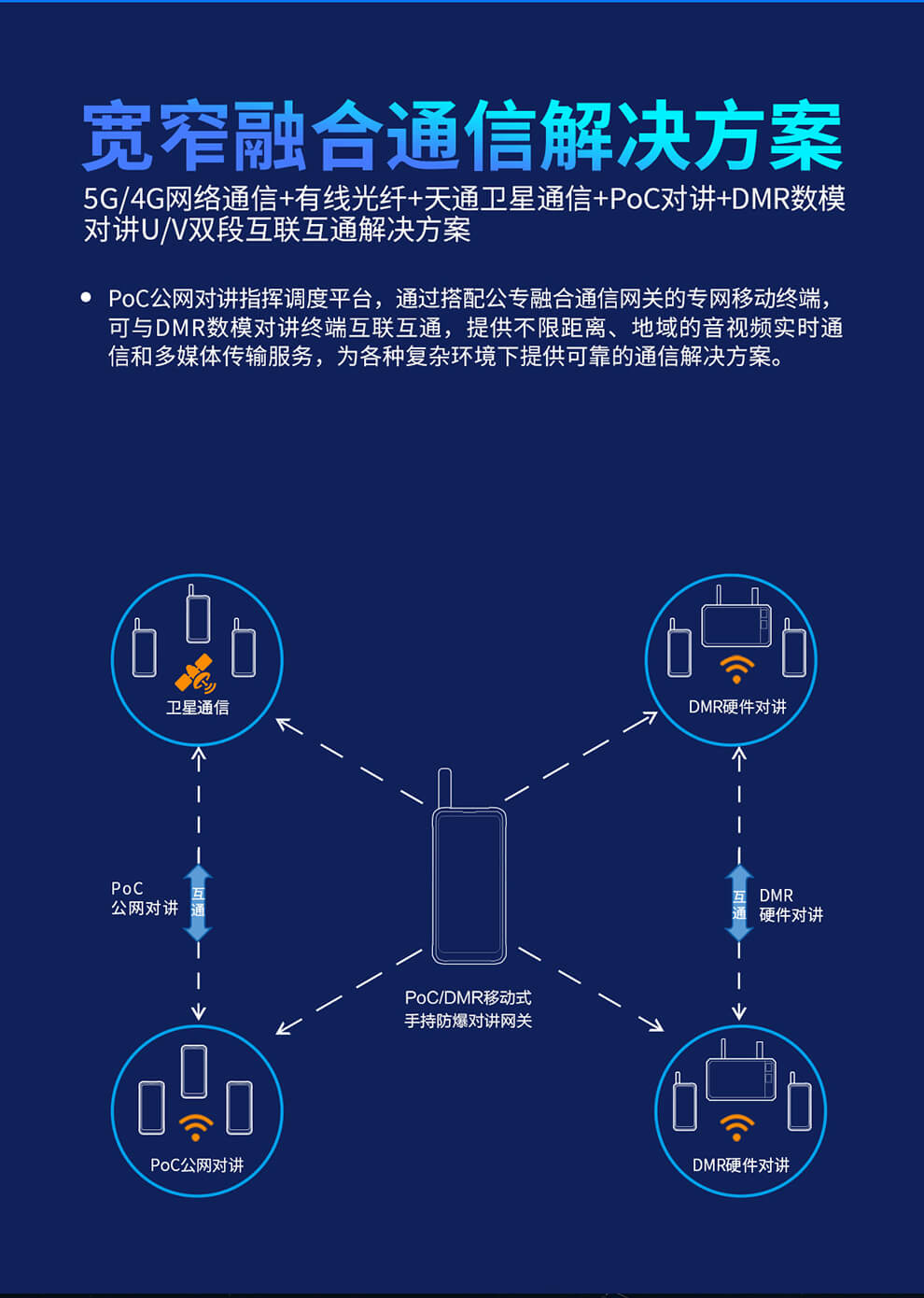 宽窄融合通信解决方案

5G/4G网络通信+有线光纤+天通卫星通信+PoC对讲+DMR数模对讲U/V双段互联互通解决方案

• PoC公网对讲指挥调度平台，通过搭配公专融合通信网关的专网移动终端，可与DMR数模对讲终端互联互通，提供不限距离、地域的音视频实时通信和多媒体传输服务，为各种复杂环境下提供可靠的通信解决方案。

卫星通信

DMR硬件对讲

PoC
公网对讲

互通

互通

DMR
硬件对讲

PoC/DMR移动式
手持防爆对讲网关

PoC公网对讲

DMR硬件对讲