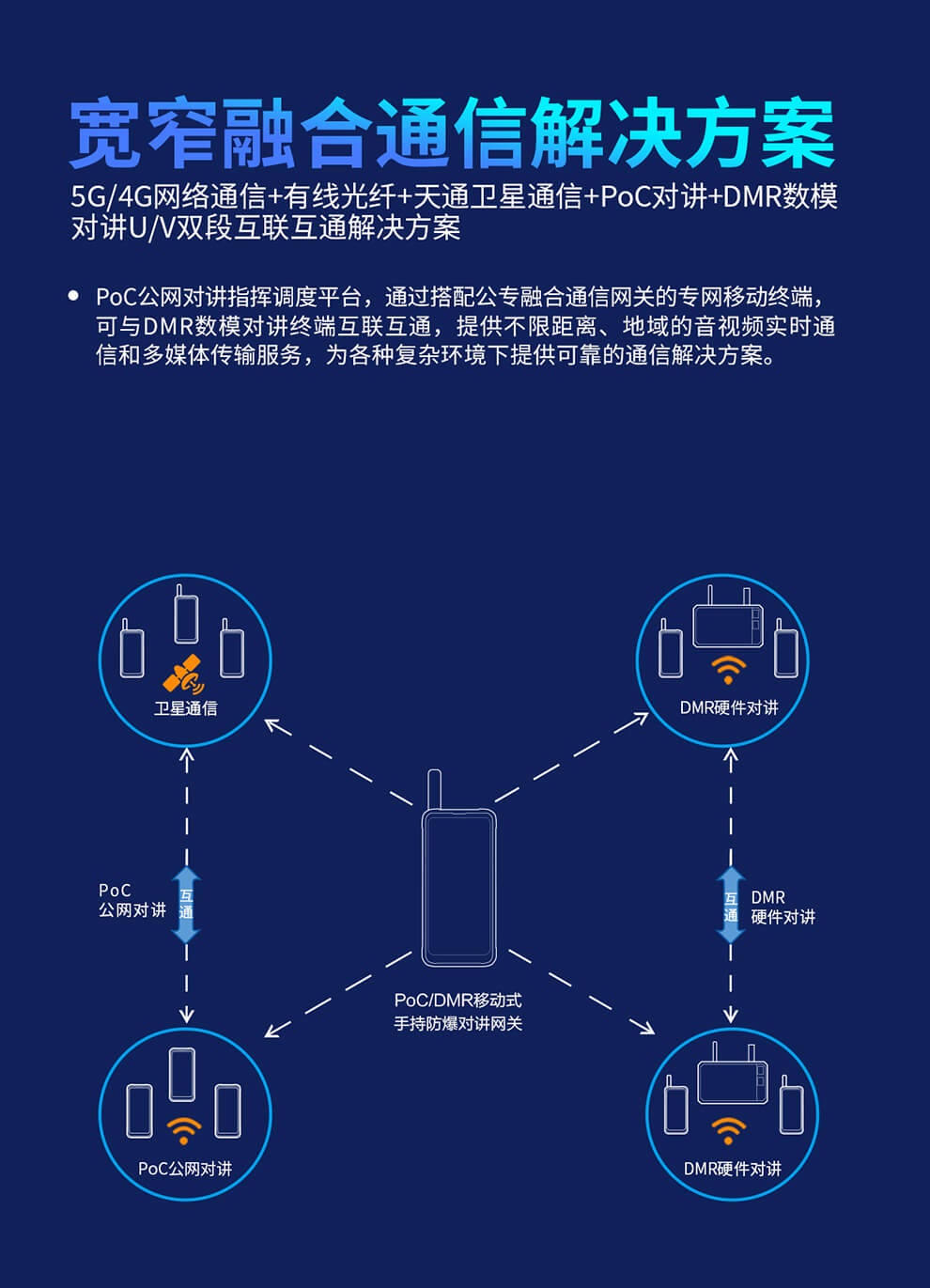 宽窄融合通信解决方案

5G/4G网络通信+有线光纤+天通卫星通信+PoC对讲+DMR数模对讲U/V双段互联互通解决方案

• PoC公网对讲指挥调度平台，通过搭配公专融合通信网关的专网移动终端，可与DMR数模对讲终端互联互通，提供不限距离、地域的音视频实时通信和多媒体传输服务，为各种复杂环境下提供可靠的通信解决方案。

卫星通信

DMR硬件对讲

PoC 公网对讲

互通

互通

DMR 硬件对讲

PoC/DMR移动式 手持防爆对讲网关

PoC公网对讲

DMR硬件对讲